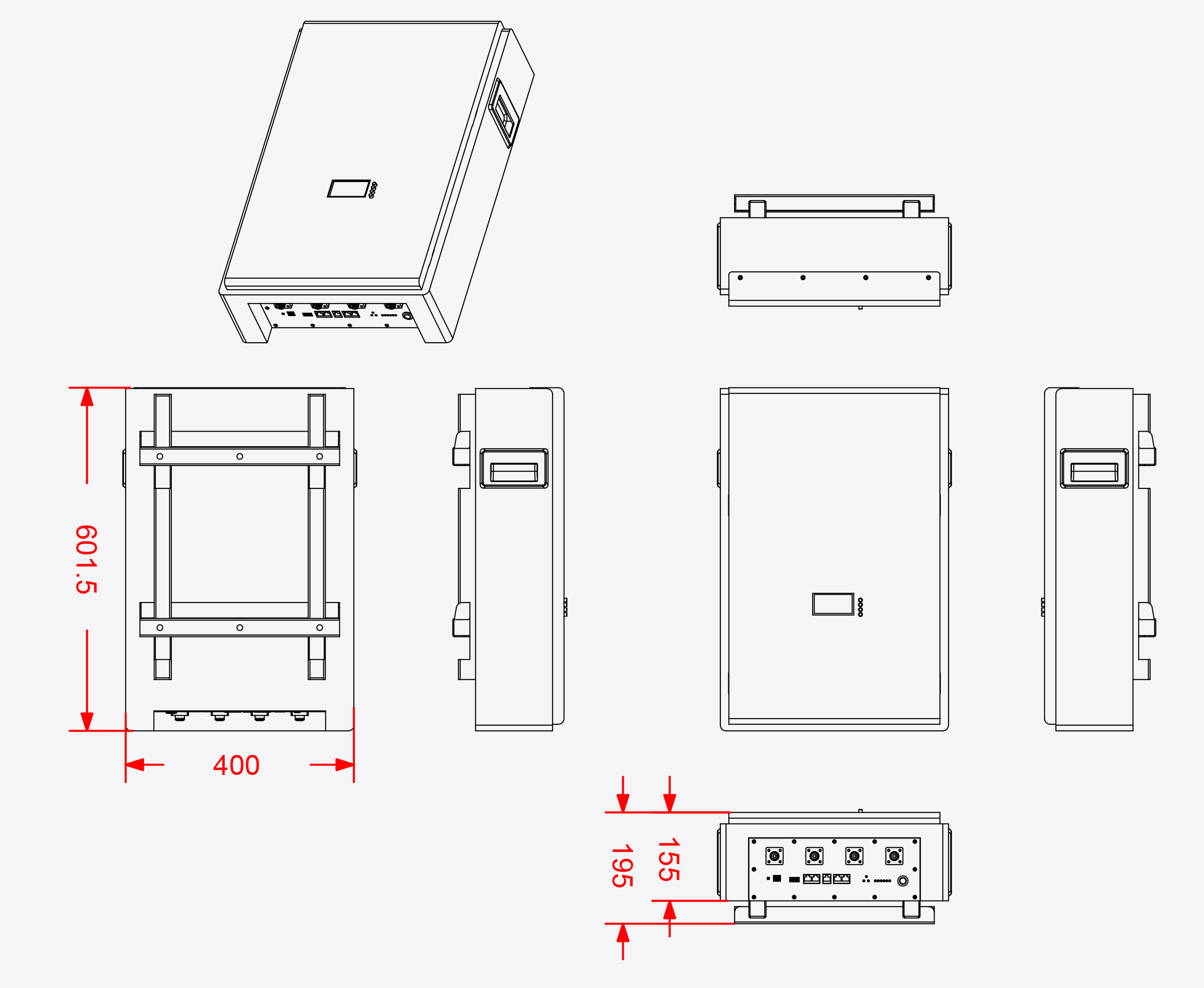 601.5

400

195

155